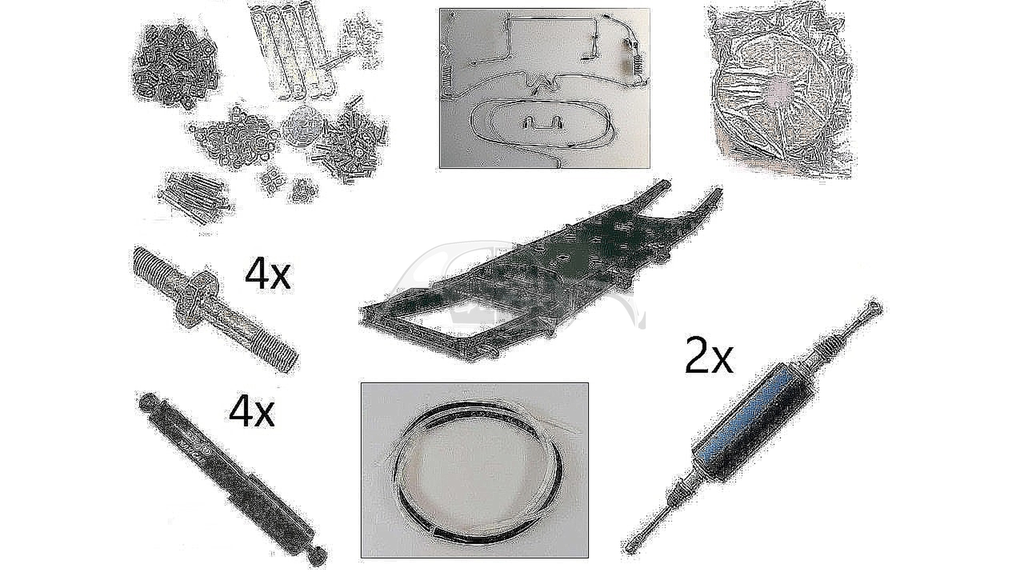 4x

4x

2x